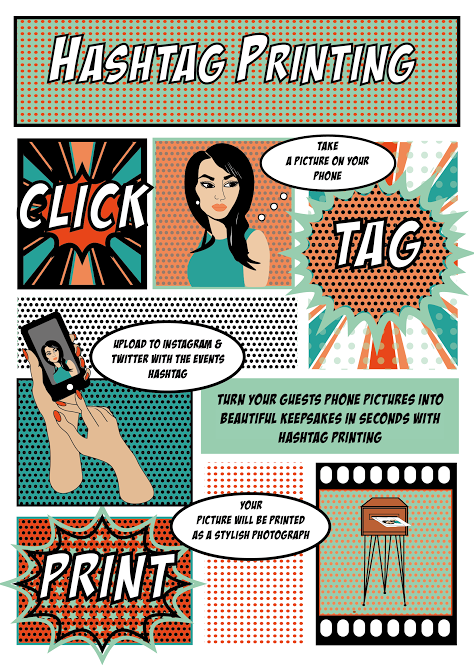 HASHTAG PRINTING

CLICK

TAKE A PICTURE ON YOUR PHONE

TAG

UPLOAD TO INSTAGRAM & TWITTER WITH THE EVENTS HASHTAG

TURN YOUR GUESTS PHONE PICTURES INTO BEAUTIFUL KEEPSAKES IN SECONDS WITH HASHTAG PRINTING

YOUR PICTURE WILL BE PRINTED AS A STYLISH PHOTOGRAPH

PRINT